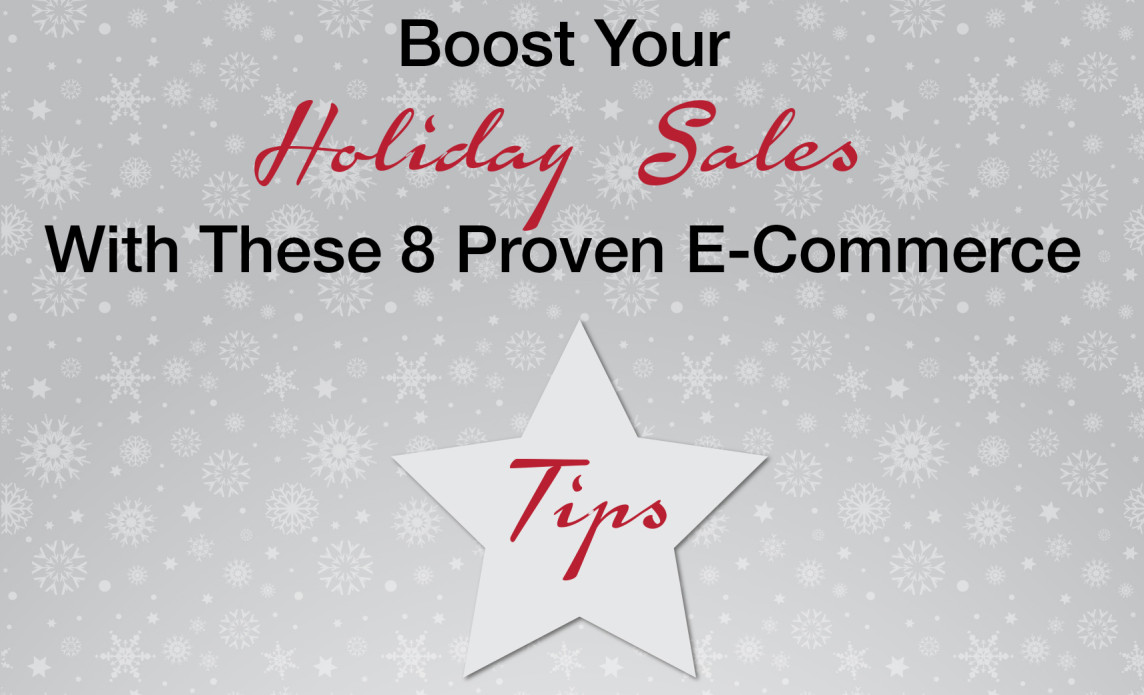 Boost Your
Holiday Sales
With These 8 Proven E-Commerce
Tips