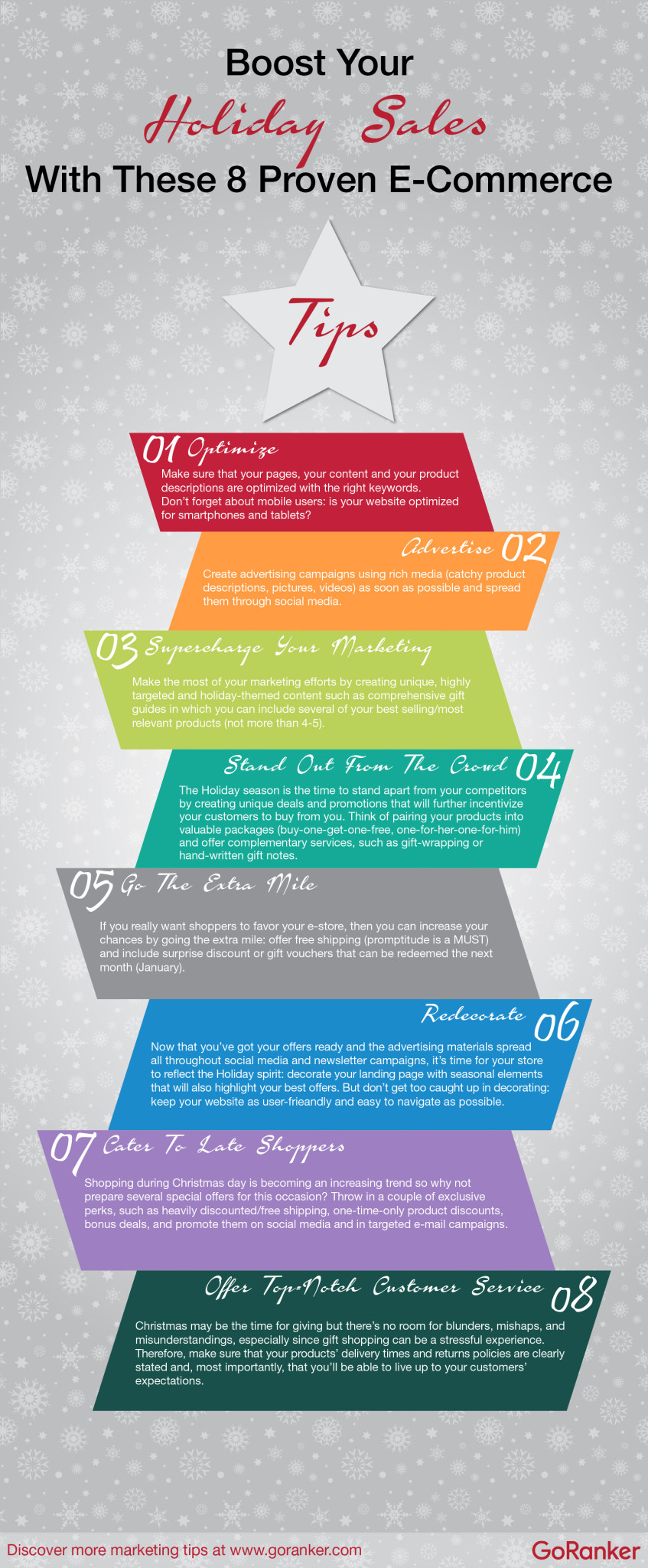 Boost Your

Holiday Sales

With These 8 Proven E-Commerce

Tips

01 Optimize

Make sure that your pages, your content and your product descriptions are optimized with the right keywords. Don't forget about mobile users: is your website optimized for smartphones and tablets?

Advertise 02

Create advertising campaigns using rich media (catchy product descriptions, pictures, videos) as soon as possible and spread them through social media.

03 Supercharge Your Marketing

Make the most of your marketing efforts by creating unique, highly targeted and holiday-themed content such as comprehensive gift guides in which you can include several of your best selling/most relevant products (not more than 4-5).

Stand Out From The Crowd 04

The Holiday season is the time to stand apart from your competitors by creating unique deals and promotions that will further incentivize your customers to buy from you. Think of pairing your products into valuable packages (buy-one-get-one-free, one-for-her-one-for-him) and offer complementary services, such as gift-wrapping or hand-written gift notes.

05 Go The Extra Mile

If you really want shoppers to favor your e-store, then you can increase your chances by going the extra mile: offer free shipping (promptitude is a MUST) and include surprise discount or gift vouchers that can be redeemed the next month (January).

Redecorate 06

Now that you've got your offers ready and the advertising materials spread all throughout social media and newsletter campaigns, it's time for your store to reflect the Holiday spirit: decorate your landing page with seasonal elements that will also highlight your best offers. But don't get too caught up in decorating: keep your website as user-frieandly and easy to navigate as possible.

07 Cater To Late Shoppers

Shopping during Christmas day is becoming an increasing trend so why not prepare several special offers for this occasion? Throw in a couple of exclusive perks, such as heavily discounted/free shipping, one-time-only product discounts, bonus deals, and promote them on social media and in targeted e-mail campaigns.

Offer Top-Notch Customer Service 08

Christmas may be the time for giving but there's no room for blunders, mishaps, and misunderstandings, especially since gift shopping can be a stressful experience. Therefore, make sure that your products' delivery times and returns policies are clearly stated and, most importantly, that you'll be able to live up to your customers' expectations.

Discover more marketing tips at www.goranker.com

GoRanker